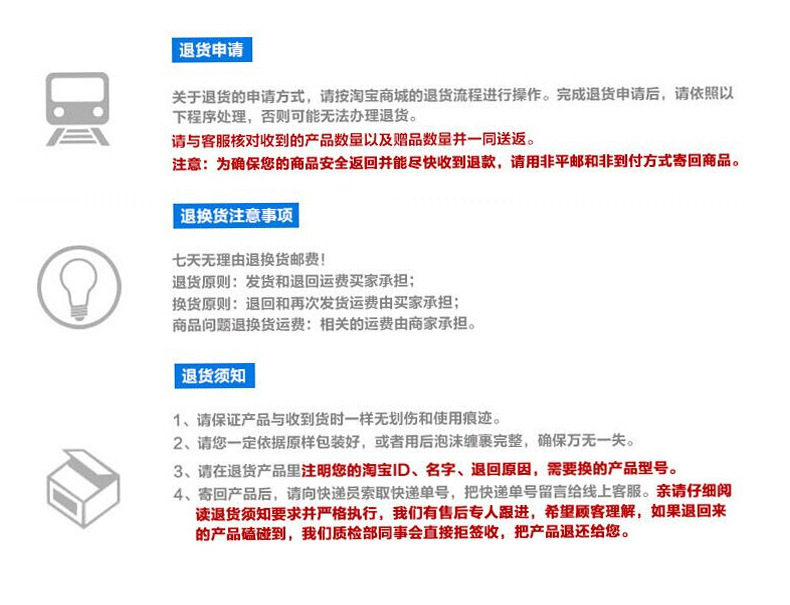 退货申请

关于退货的申请方式，请按淘宝商城的退货流程进行操作。完成退货申请后，请依照以下程序处理，否则可能无法办理退货。

请与客服核对收到的产品数量以及赠品数量并一同送返。

注意：为确保您的商品安全返回并能尽快收到退款，请用非平邮和非到付方式寄回商品。

退换货注意事项

七天无理由退换货邮费！
退货原则：发货和退回运费买家承担；
换货原则：退回和再次发货运费由买家承担；
商品问题退换货运费：相关的运费由商家承担。

退货须知

1、请保证产品与收到货时一样无划伤和使用痕迹。

2、请您一定依据原样包装好，或者用后泡沫缠裹完整，确保万无一失。

3、请在退货产品里注明您的淘宝ID、名字、退回原因，需要换的产品型号。

4、寄回产品后，请向快递员索取快递单号，把快递单号留言给线上客服。亲请仔细阅读退货须知要求并严格执行，我们有售后专人跟进，希望顾客理解，如果退回来的产品磕碰到，我们质检部同事会直接拒签收，把产品退还给您。