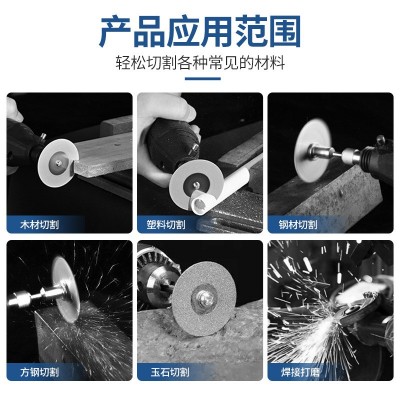 产品应用范围

轻松切割各种常见的材料

木材切割

塑料切割

钢材切割

方钢切割

玉石切割

焊接打磨