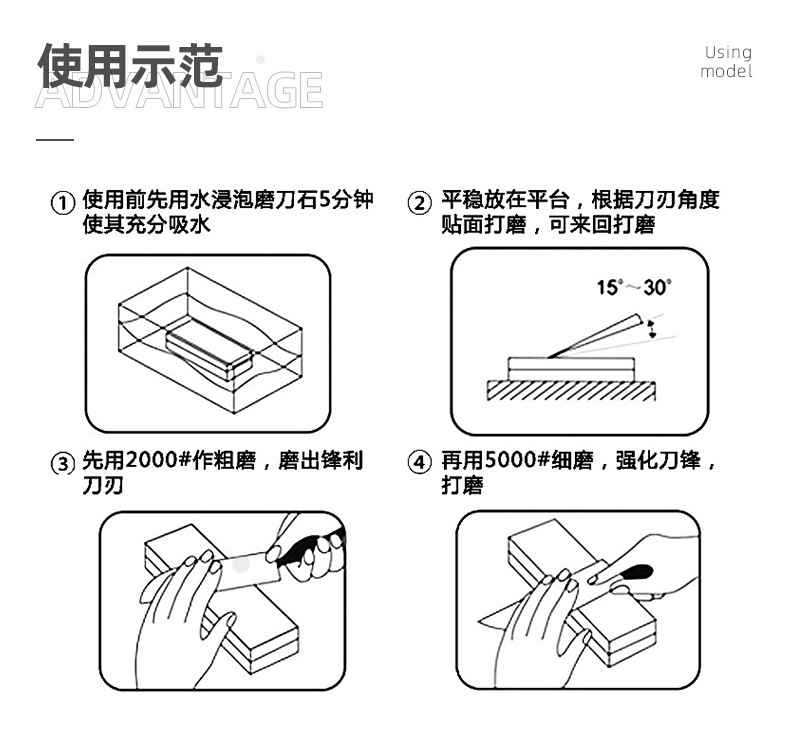 使用示范
ADVANTAGE

Using model

① 使用前先用水浸泡磨刀石5分钟使其充分吸水

② 平稳放在平台，根据刀刃角度贴面打磨，可来回打磨

15°～30°

③ 先用2000#作粗磨，磨出锋利刀刃

④ 再用5000#细磨，强化刀锋，打磨