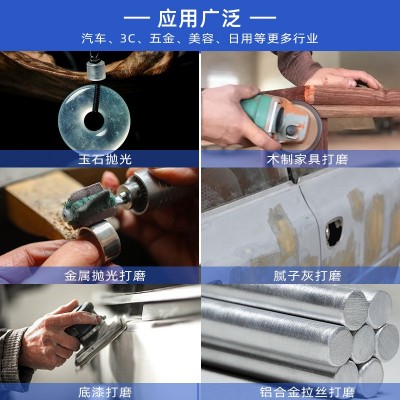 — 应用广泛 —
汽车、3C、五金、美容、日用等更多行业

玉石抛光

木制家具打磨

金属抛光打磨

腻子灰打磨

底漆打磨

铝合金拉丝打磨