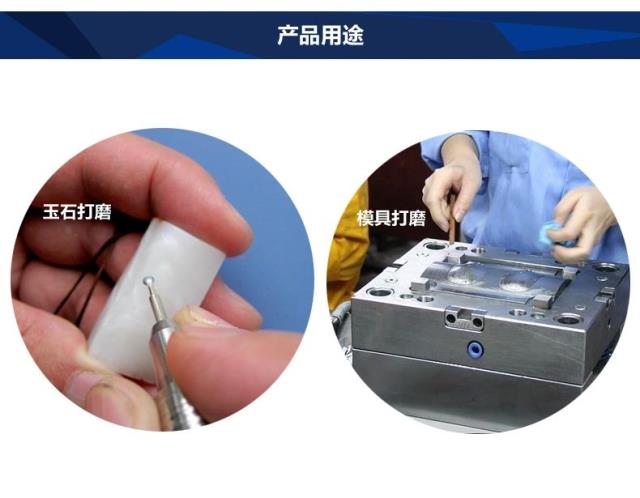 产品用途

玉石打磨

模具打磨